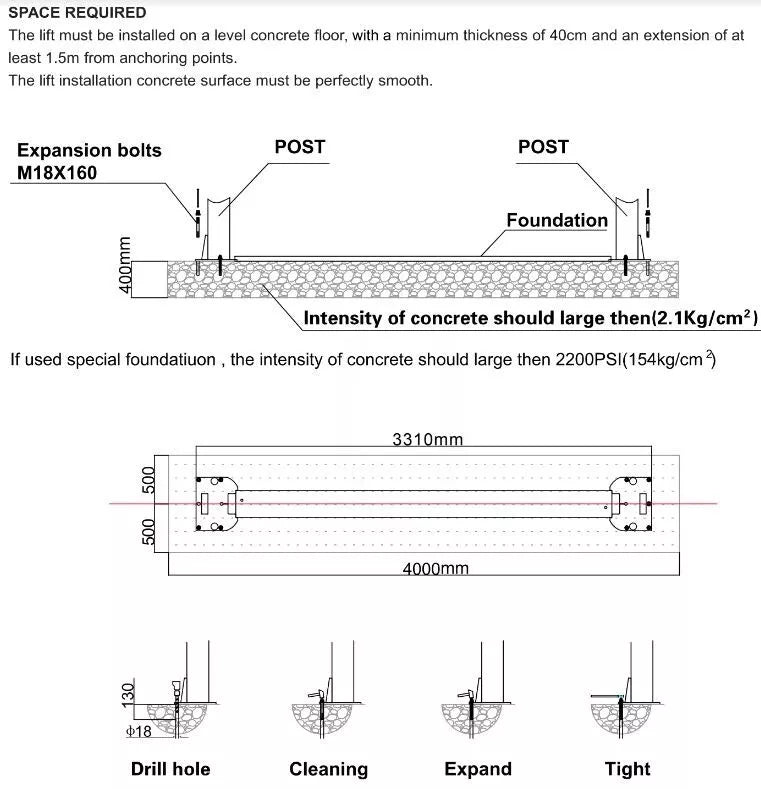 SPACE REQUIRED

The lift must be installed on a level concrete floor, with a minimum thickness of 40cm and an extension of at least 1.5m from anchoring points.

The lift installation concrete surface must be perfectly smooth.

Expansion bolts M18X160

POST

POST

Foundation

400mm

Intensity of concrete should large then(2.1Kg/cm$^2$)

If used special foundatiuon , the intensity of concrete should large then 2200PSI(154kg/cm$^2$)

3310mm

500

500

4000mm

130

$\phi$18

Drill hole

Cleaning

Expand

Tight