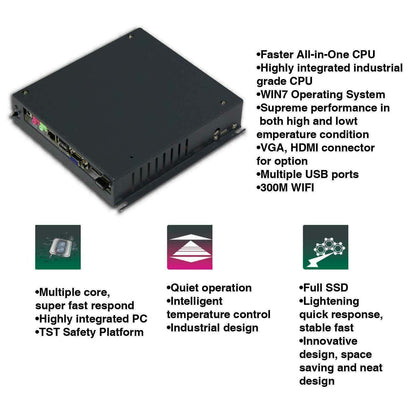 •Faster All-in-One CPU
•Highly integrated industrial grade CPU
•WIN7 Operating System
•Supreme performance in both high and lowt emperature condition
•VGA, HDMI connector for option
•Multiple USB ports
•300M WIFI

•Multiple core, super fast respond
•Highly integrated PC
•TST Safety Platform

•Quiet operation
•Intelligent temperature control
•Industrial design

•Full SSD
•Lightening quick response, stable fast
•Innovative design, space saving and neat design